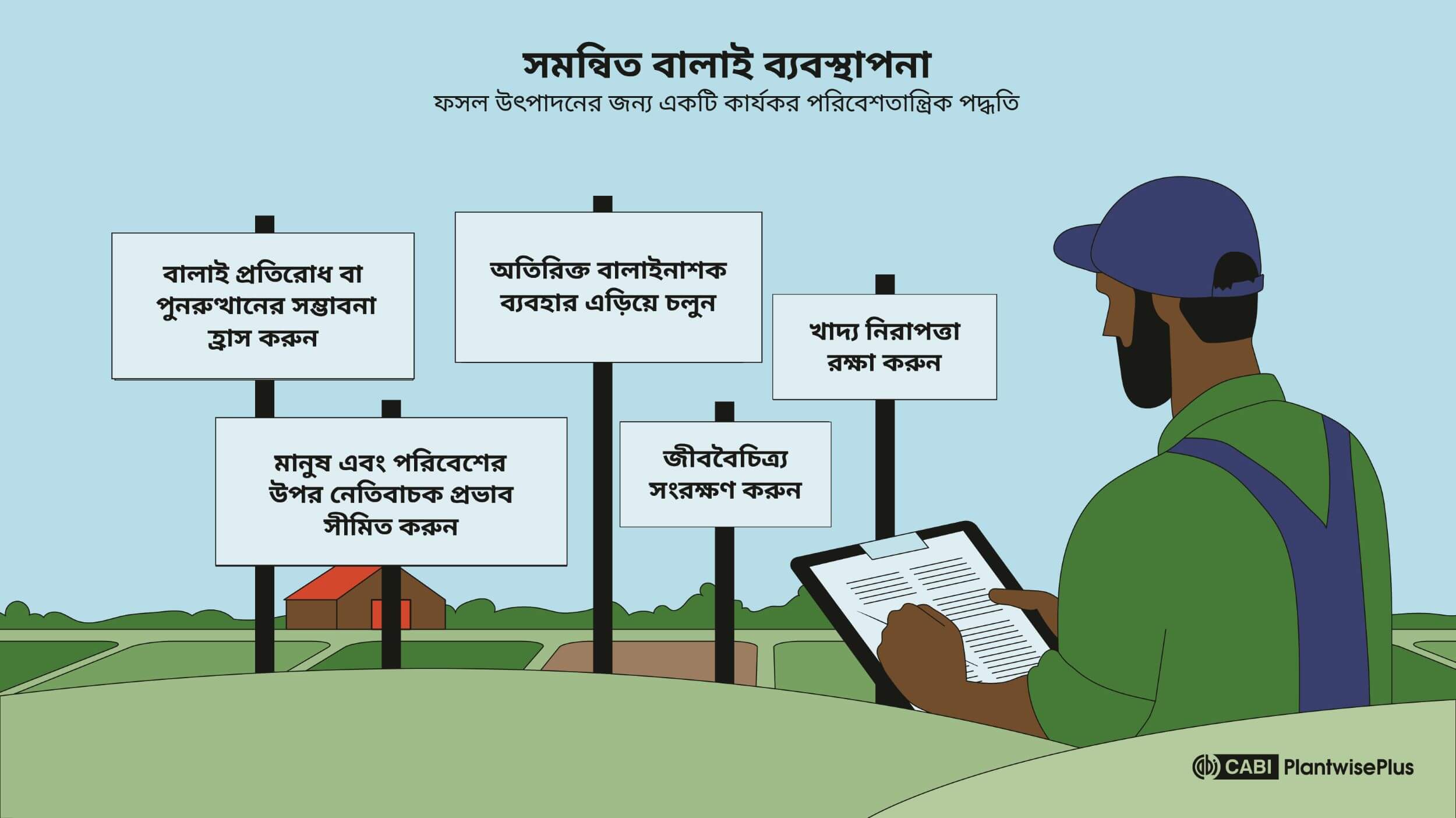 সমন্বিত বালাই ব্যবস্থাপনা

ফসল উৎপাদনের জন্য একটি কার্যকর পরিবেশতান্ত্রিক পদ্ধতি

বালাই প্রতিরোধ বা পুনরুত্থানের সম্ভাবনা হ্রাস করুন

অতিরিক্ত বালাইনাশক ব্যবহার এড়িয়ে চলুন

খাদ্য নিরাপত্তা রক্ষা করুন

মানুষ এবং পরিবেশের উপর নেতিবাচক প্রভাব সীমিত করুন

জীববৈচিত্র্য সংরক্ষণ করুন

CABI PlantwisePlus